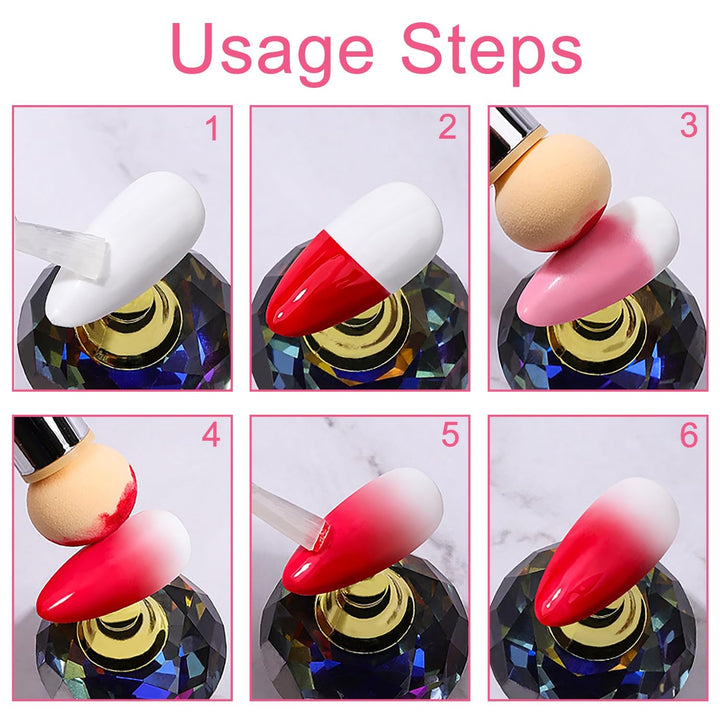 Usage Steps

1

2

3

4

5

6