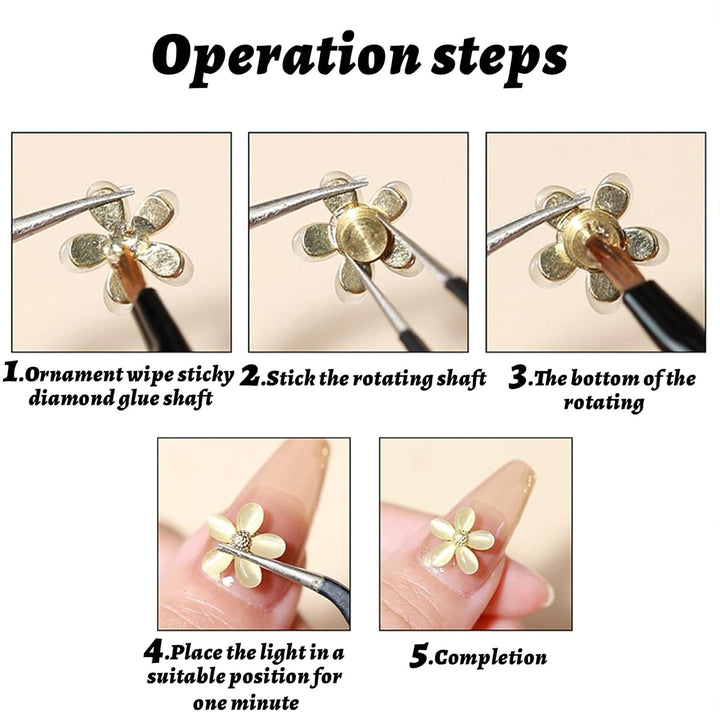 Operation steps

1.Ornament wipe sticky diamond glue shaft

2.Stick the rotating shaft

3.The bottom of the rotating

4.Place the light in a suitable position for one minute

5.Completion