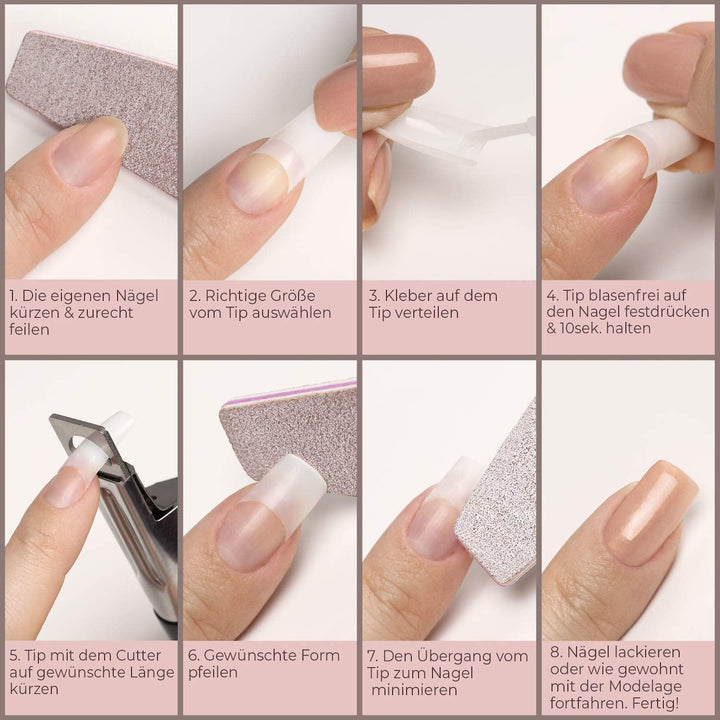 1. Die eigenen Nägel kürzen & zurecht feilen

2. Richtige Größe vom Tip auswählen

3. Kleber auf dem Tip verteilen

4. Tip blasenfrei auf den Nagel festdrücken & 10sek. halten

5. Tip mit dem Cutter auf gewünschte Länge kürzen

6. Gewünschte Form pfeilen

7. Den Übergang vom Tip zum Nagel minimieren

8. Nägel lackieren oder wie gewohnt mit der Modelage fortfahren. Fertig!